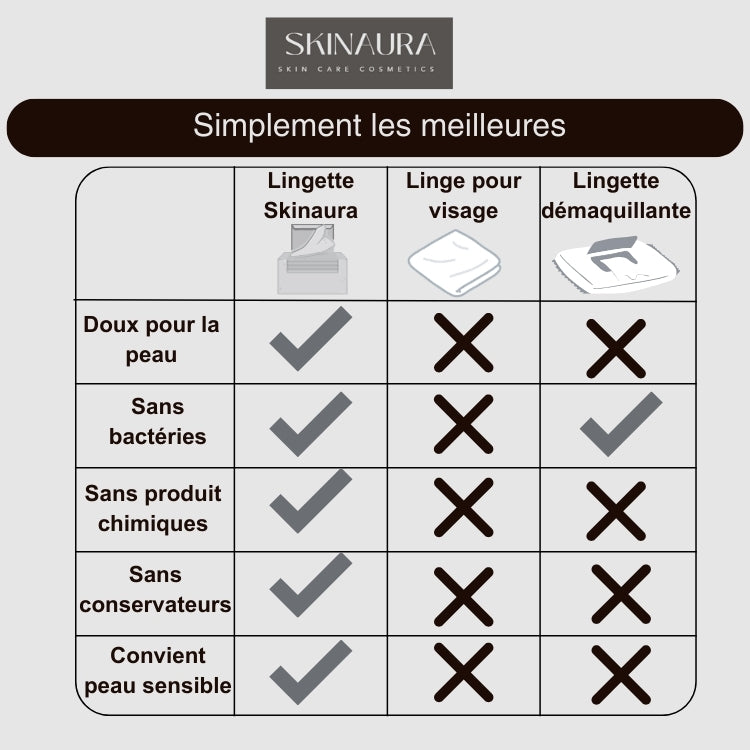 SKINAURA
SKIN CARE COSMETICS

Simplement les meilleures

| | Lingette Skinaura | Linge pour visage | Lingette démaquillante |
|---|---|---|---|
| Doux pour la peau | ✓ | ✗ | ✗ |
| Sans bactéries | ✓ | ✗ | ✓ |
| Sans produit chimiques | ✓ | ✗ | ✗ |
| Sans conservateurs | ✓ | ✗ | ✗ |
| Convient peau sensible | ✓ | ✗ | ✗ |